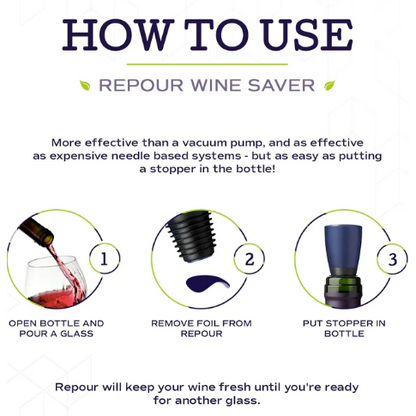 HOW TO USE

REPOUR WINE SAVER

More effective than a vacuum pump, and as effective as expensive needle based systems - but as easy as putting a stopper in the bottle!

1

OPEN BOTTLE AND POUR A GLASS

2

REMOVE FOIL FROM REPOUR

3

PUT STOPPER IN BOTTLE

Repour will keep your wine fresh until you're ready for another glass.