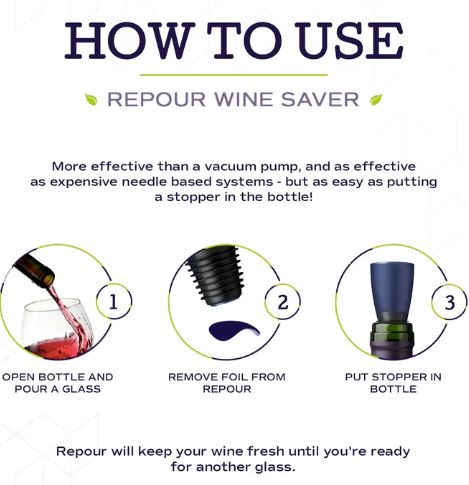 HOW TO USE

REPOUR WINE SAVER

More effective than a vacuum pump, and as effective as expensive needle based systems - but as easy as putting a stopper in the bottle!

1

OPEN BOTTLE AND POUR A GLASS

2

REMOVE FOIL FROM REPOUR

3

PUT STOPPER IN BOTTLE

Repour will keep your wine fresh until you're ready for another glass.